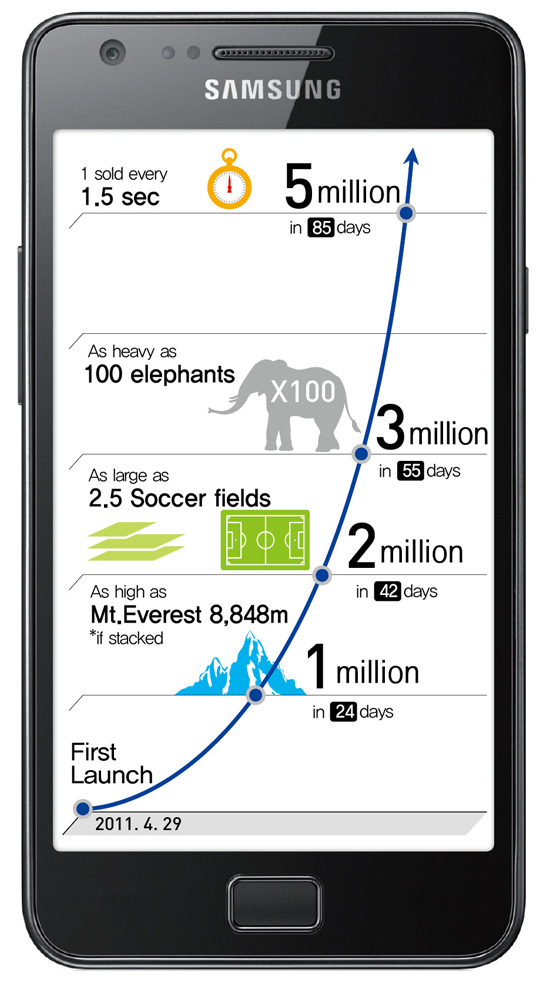 SAMSUNG

1 sold every
1.5 sec

5 million
in 85 days

As heavy as
100 elephants

X100

3 million
in 55 days

As large as
2.5 Soccer fields

2 million
in 42 days

As high as
Mt.Everest 8,848m
*if stacked

1 million
in 24 days

First
Launch

2011. 4. 29